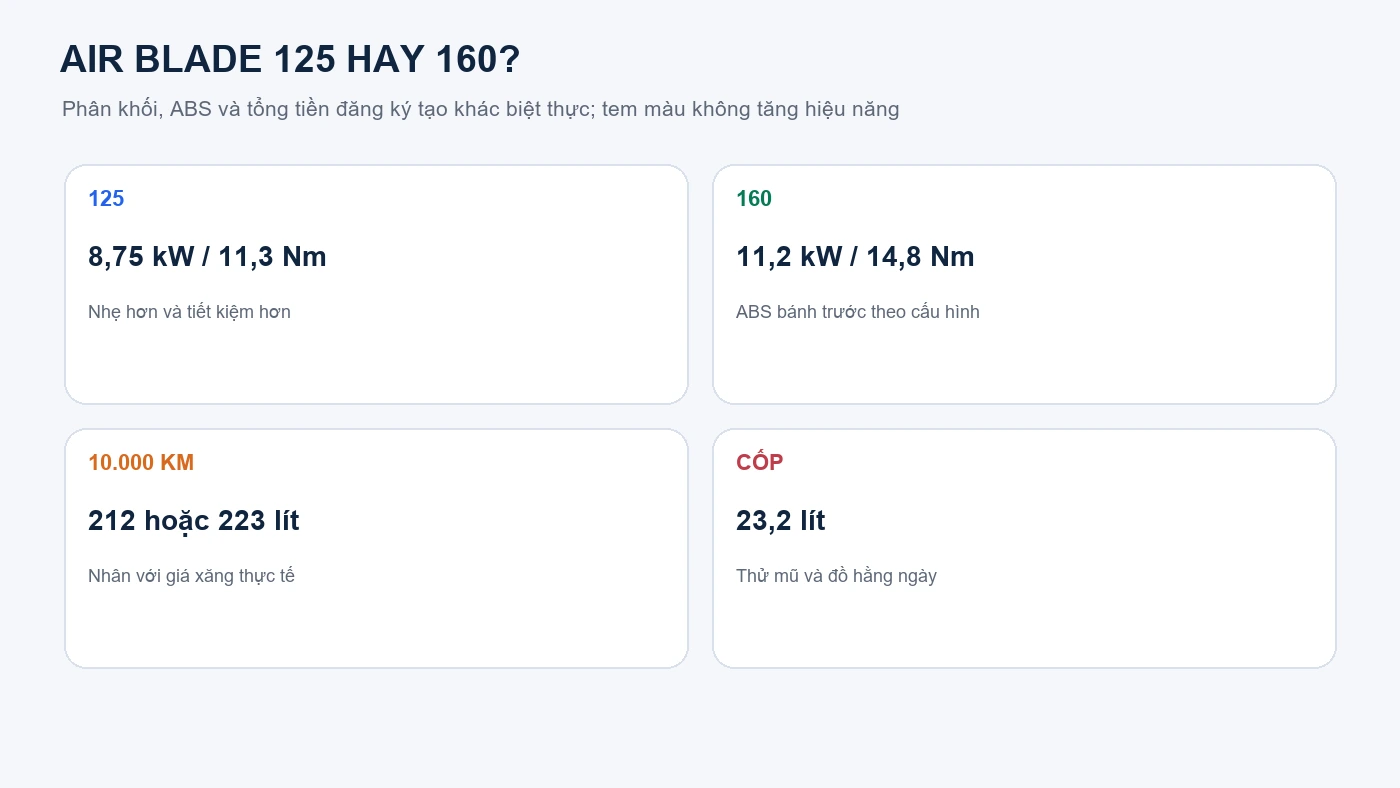 AIR BLADE 125 HAY 160?

Phân khối, ABS và tổng tiền đăng ký tạo khác biệt thực; tem màu không tăng hiệu năng

125

8,75 kW / 11,3 Nm

Nhẹ hơn và tiết kiệm hơn

160

11,2 kW / 14,8 Nm

ABS bánh trước theo cấu hình

10.000 KM

212 hoặc 223 lít

Nhân với giá xăng thực tế

CỐP

23,2 lít

Thử mũ và đồ hằng ngày