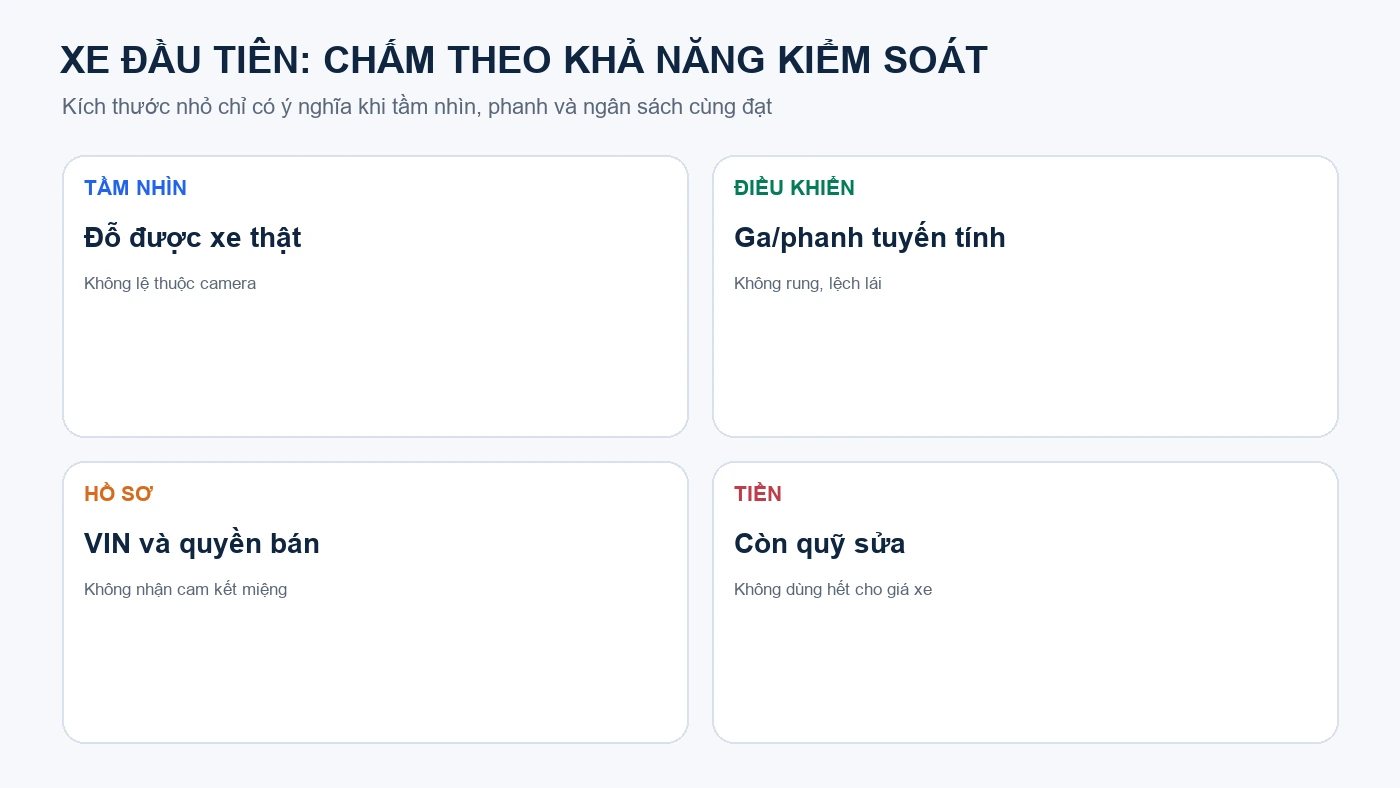 XE ĐẦU TIÊN: CHẤM THEO KHẢ NĂNG KIỂM SOÁT

Kích thước nhỏ chỉ có ý nghĩa khi tầm nhìn, phanh và ngân sách cùng đạt

TẦM NHÌN

Đỗ được xe thật

Không lệ thuộc camera

ĐIỀU KHIỂN

Ga/phanh tuyến tính

Không rung, lệch lái

HỒ SƠ

VIN và quyền bán

Không nhận cam kết miệng

TIỀN

Còn quỹ sửa

Không dùng hết cho giá xe